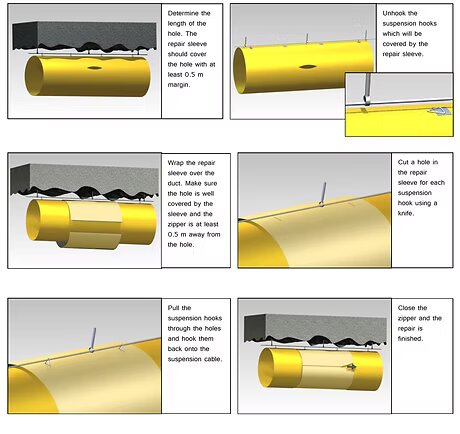 Determine the length of the hole. The repair sleeve should cover the hole with at least 0.5 m margin.

Unhook the suspension hooks which will be covered by the repair sleeve.

Wrap the repair sleeve over the duct. Make sure the hole is well covered by the sleeve and the zipper is at least 0.5 m away from the hole.

Cut a hole in the repair sleeve for each suspension hook using a knife.

Pull the suspension hooks through the holes and hook them back onto the suspension cable.

Close the zipper and the repair is finished.