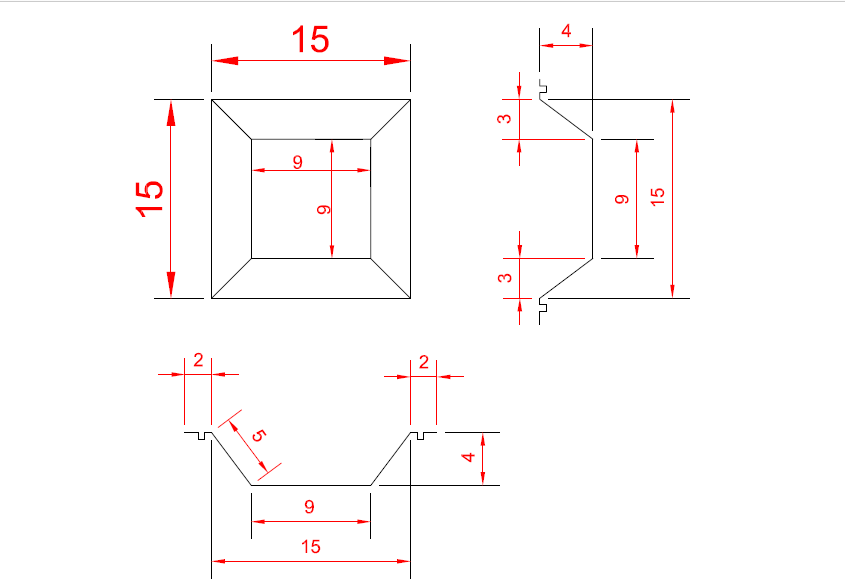 15
15
9
9
4
3
9
15
3
2
2
5
4
9
15